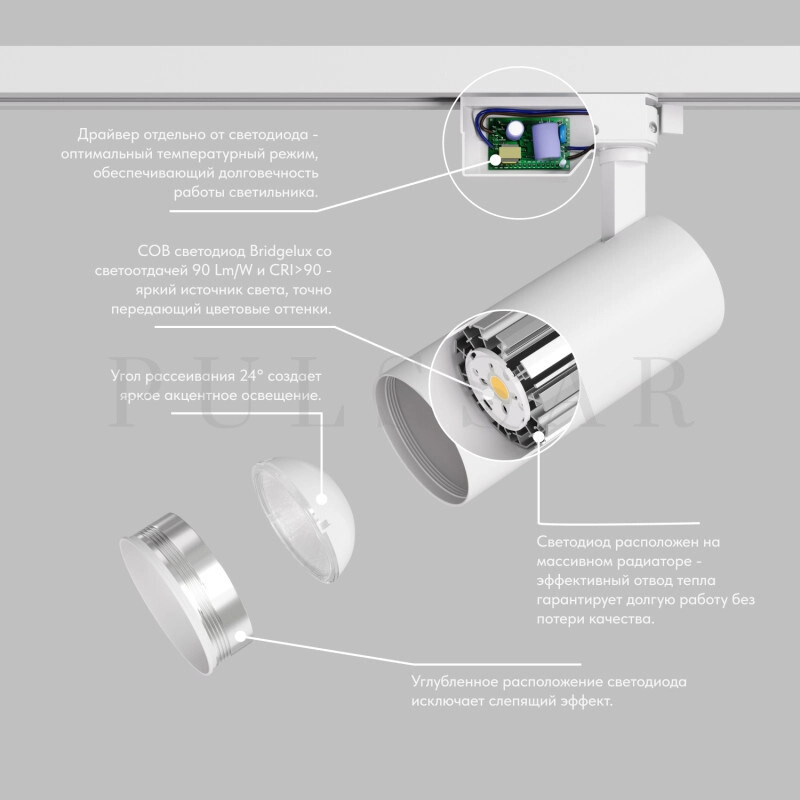 Драйвер отдельно от светодиода - оптимальный температурный режим, обеспечивающий долговечность работы светильника.

COB светодиод Bridgelux со светоотдачей 90 Lm/W и CRI>90 - яркий источник света, точно передающий цветовые оттенки.

Угол рассеивания 24° создает яркое акцентное освещение.

PULSAR

Светодиод расположен на массивном радиаторе - эффективный отвод тепла гарантирует долгую работу без потери качества.

Углубленное расположение светодиода исключает слепящий эффект.