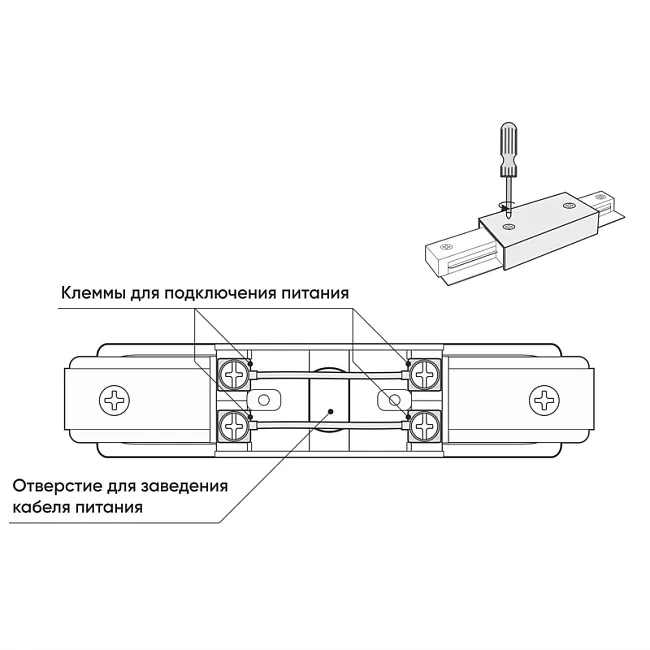 Клеммы для подключения питания

Отверстие для заведения кабеля питания