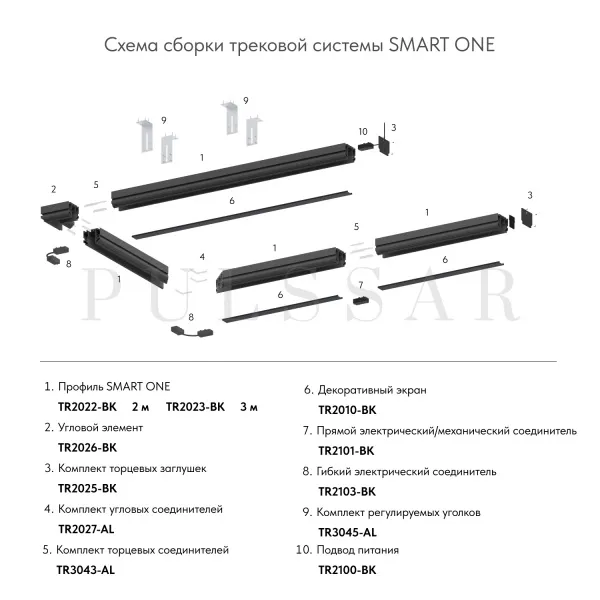 Схема сборки трековой системы SMART ONE

9
9
10
3
1
2
5
6
3
1
5
4
1
6
8
1
7
6
8

PULSSAR

1. Профиль SMART ONE
TR2022-BK 2 м TR2023-BK 3 м
2. Угловой элемент
TR2026-BK
3. Комплект торцевых заглушек
TR2025-BK
4. Комплект угловых соединителей
TR2027-AL
5. Комплект торцевых соединителей
TR3043-AL

6. Декоративный экран
TR2010-BK
7. Прямой электрический/механический соединитель
TR2101-BK
8. Гибкий электрический соединитель
TR2103-BK
9. Комплект регулируемых уголков
TR3045-AL
10. Подвод питания
TR2100-BK