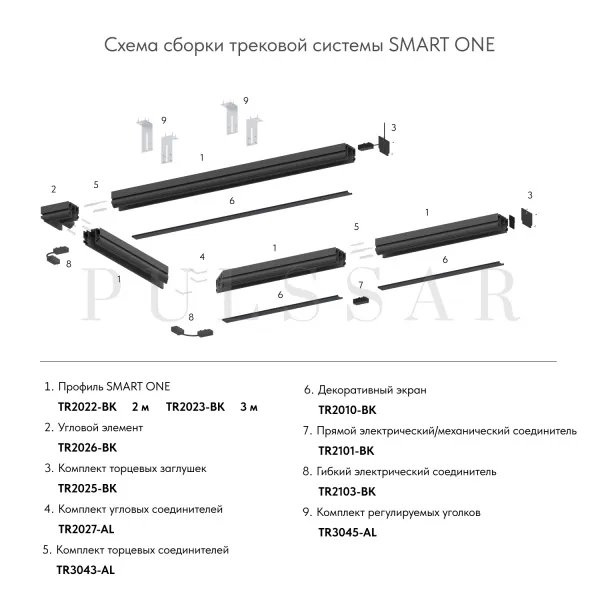 Схема сборки трековой системы SMART ONE

9
9
3
1
2
5
6
3
1
5
1
4
6
8
1
7
6
8

PULSSAR

1. Профиль SMART ONE
TR2022-BK 2 м TR2023-BK 3 м
2. Угловой элемент
TR2026-BK
3. Комплект торцевых заглушек
TR2025-BK
4. Комплект угловых соединителей
TR2027-AL
5. Комплект торцевых соединителей
TR3043-AL

6. Декоративный экран
TR2010-BK
7. Прямой электрический/механический соединитель
TR2101-BK
8. Гибкий электрический соединитель
TR2103-BK
9. Комплект регулируемых уголков
TR3045-AL